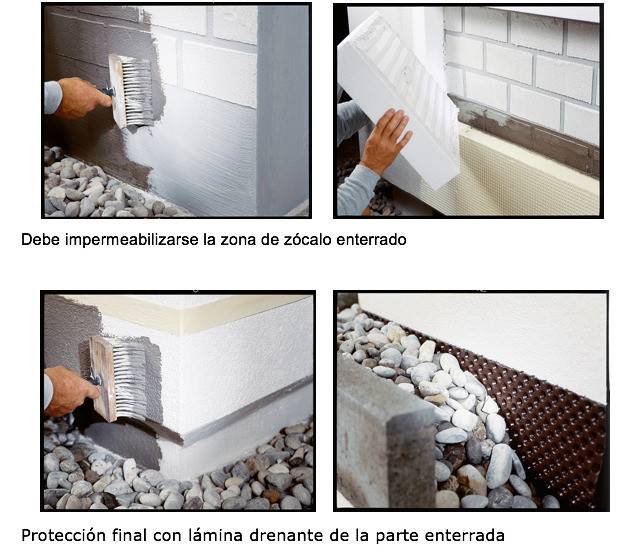 Debe impermeabilizarse la zona de zócalo enterrado

Protección final con lámina drenante de la parte enterrada